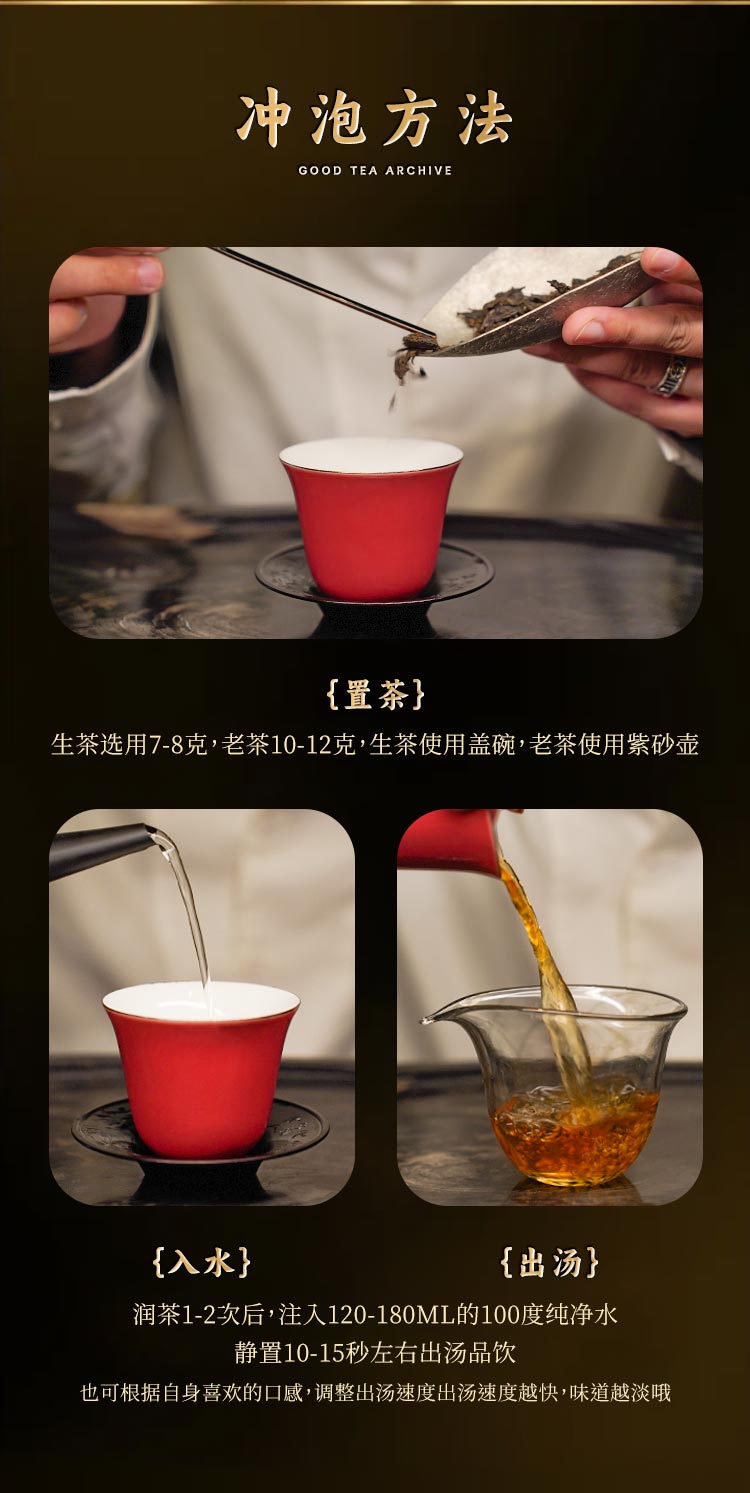 冲泡方法

GOOD TEA ARCHIVE

{置茶}

生茶选用7-8克,老茶10-12克,生茶使用盖碗,老茶使用紫砂壶

{入水}

{出汤}

润茶1-2次后,注入120-180ML的100度纯净水
静置10-15秒左右出汤品饮
也可根据自身喜欢的口感,调整出汤速度出汤速度越快,味道越淡哦