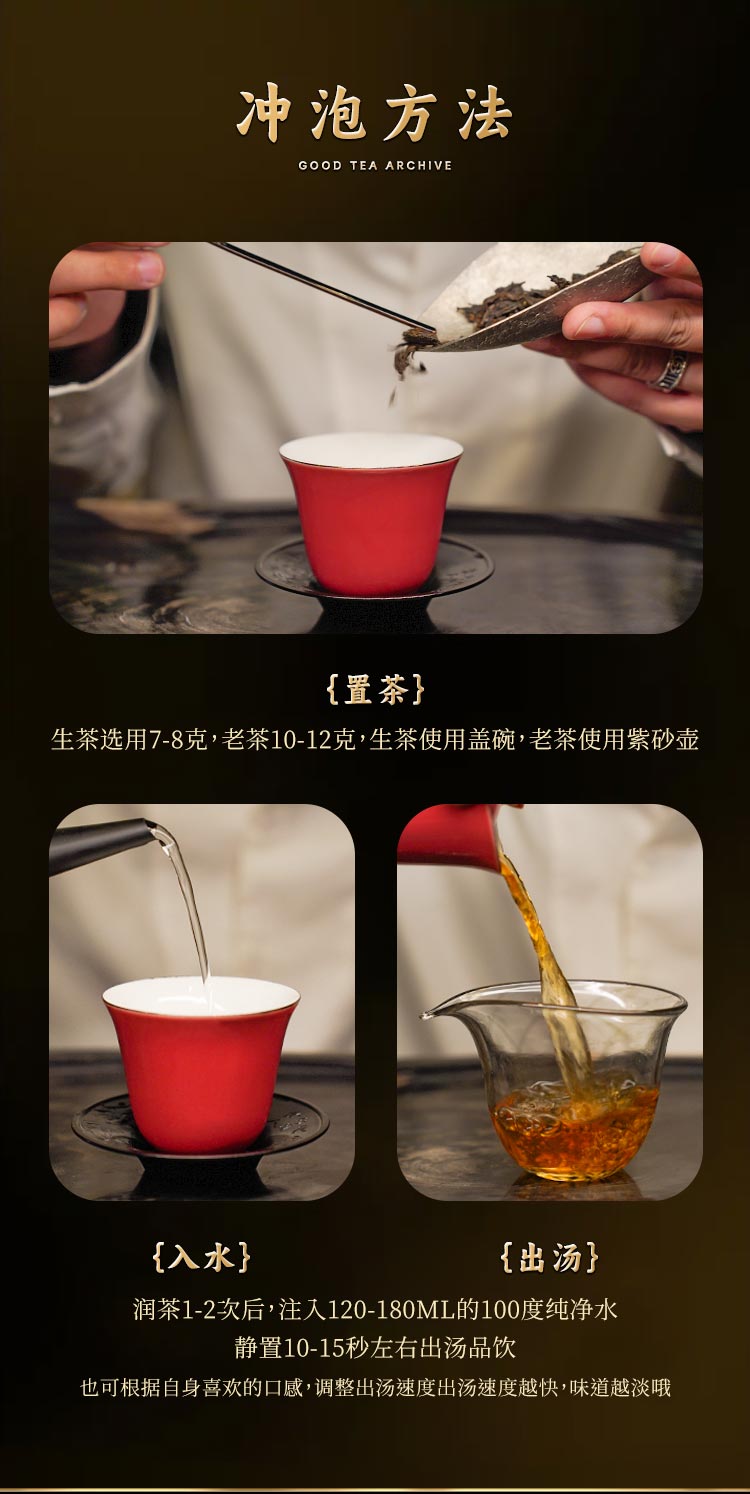 冲泡方法
GOOD TEA ARCHIVE

{置茶}
生茶选用7-8克，老茶10-12克，生茶使用盖碗，老茶使用紫砂壶

{入水}

{出汤}

润茶1-2次后，注入120-180ML的100度纯净水
静置10-15秒左右出汤品饮
也可根据自身喜欢的口感，调整出汤速度出汤速度越快，味道越淡哦